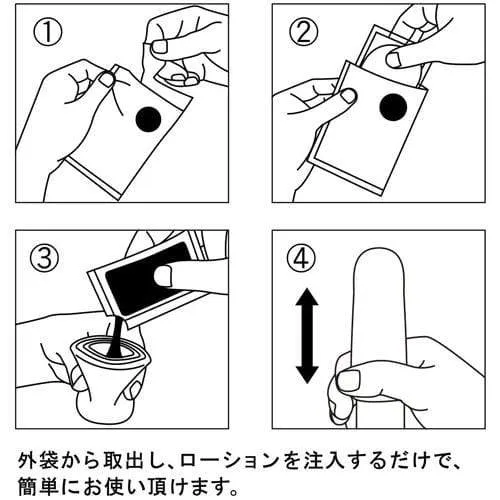 ①

②

③

④

外袋から取出し、ローションを注入するだけで、簡単にお使い頂けます。